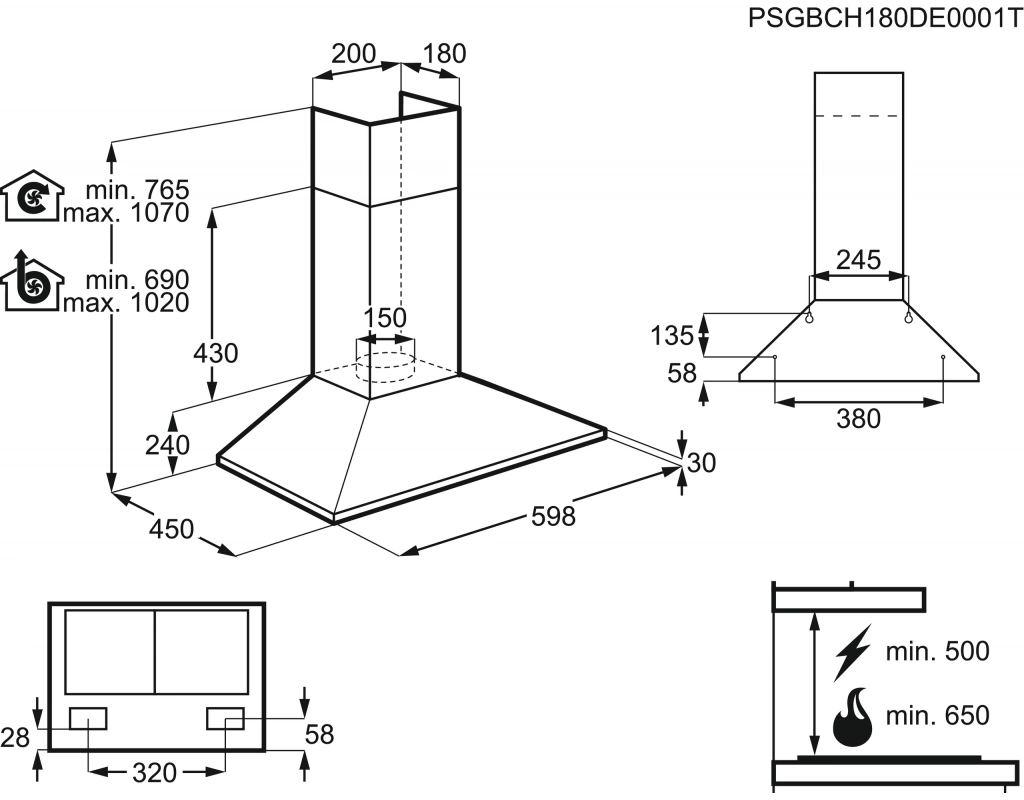 PSGBCH180DE0001T

200
180
min. 765
max. 1070
min. 690
max. 1020
430
150
240
450
598
30

245
135
58
380

28
320
58

min. 500
min. 650