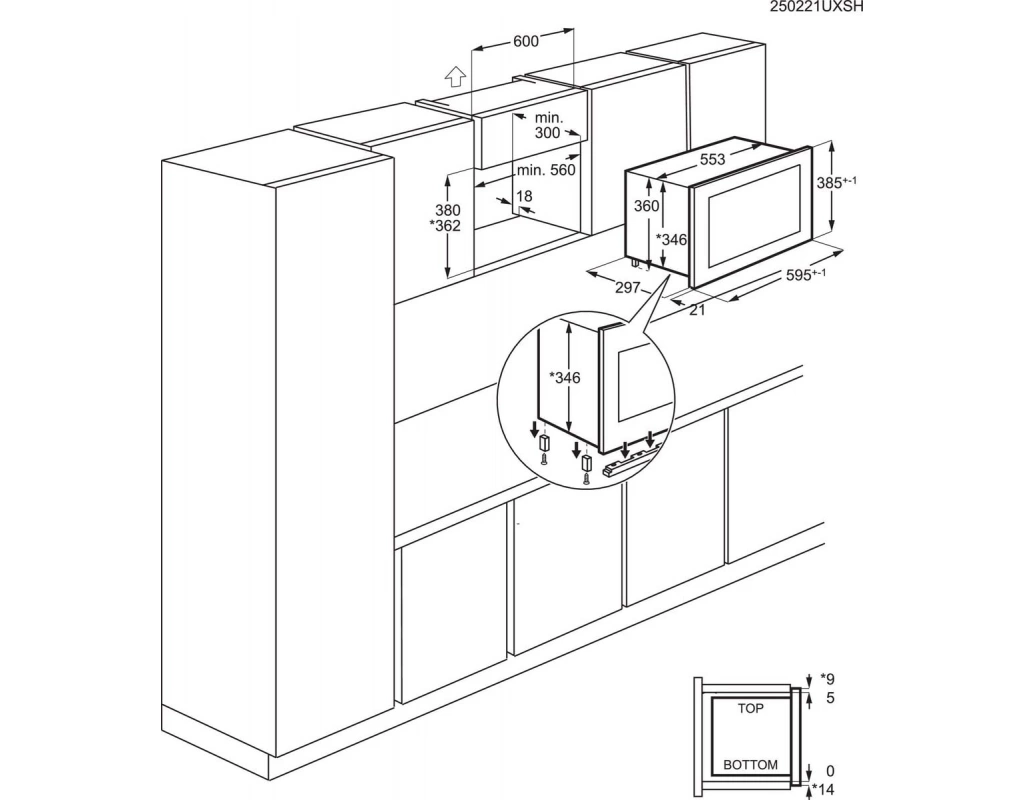 250221UXSH

600

min. 300

min. 560

18

380
*362

553

360

*346

385$^{+-1}$

297

21

595$^{+-1}$

*346

*9
5

TOP

BOTTOM

0
*14