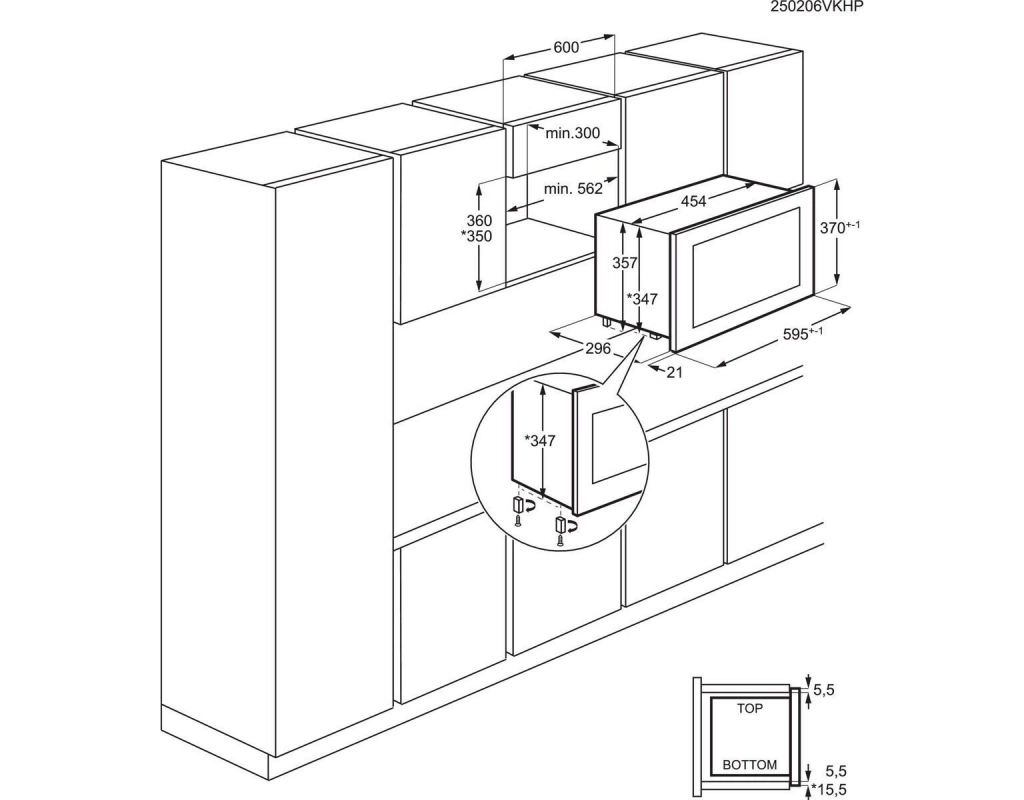 250206VKHP

600

min.300

min. 562

360
*350

454

370$^{+-1}$

357

*347

296

595$^{+-1}$

21

*347

5,5

TOP

BOTTOM

5,5

*15,5