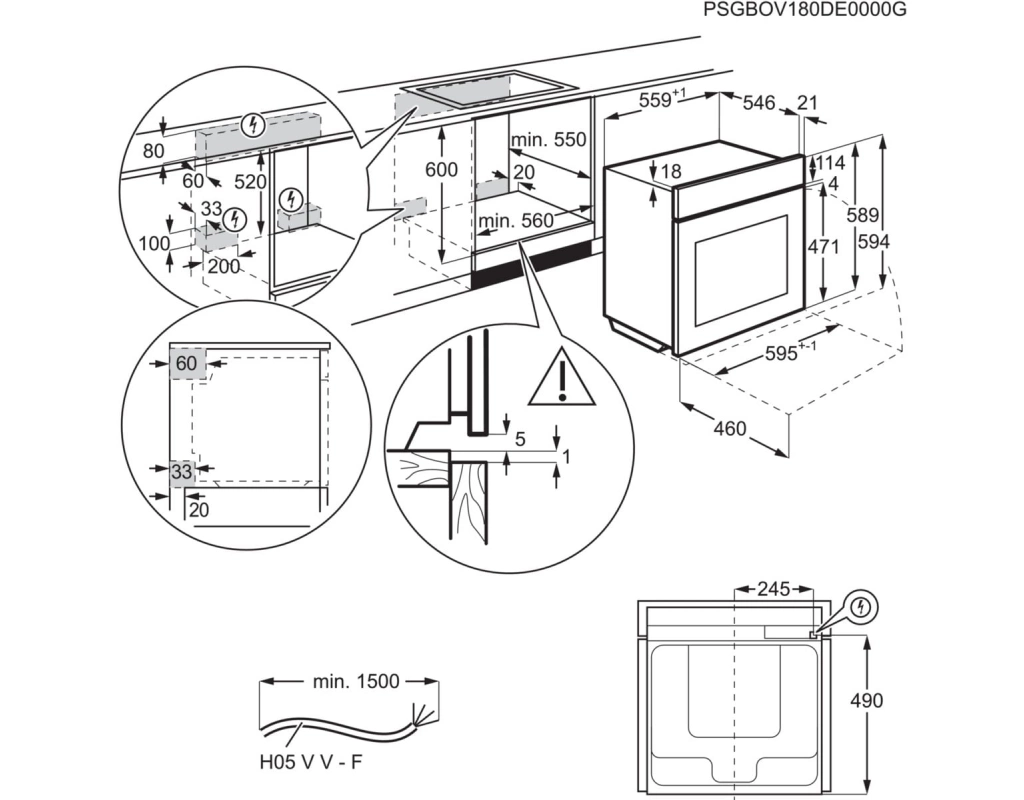 PSGBOV180DE0000G

80
60
520
33
100
200
600
min. 550
20
min. 560
$559^{+1}$
546
21
18
114
4
589
594
471
$595^{+-1}$
460
60
33
20
5
1
245
490
min. 1500
H05 V V - F